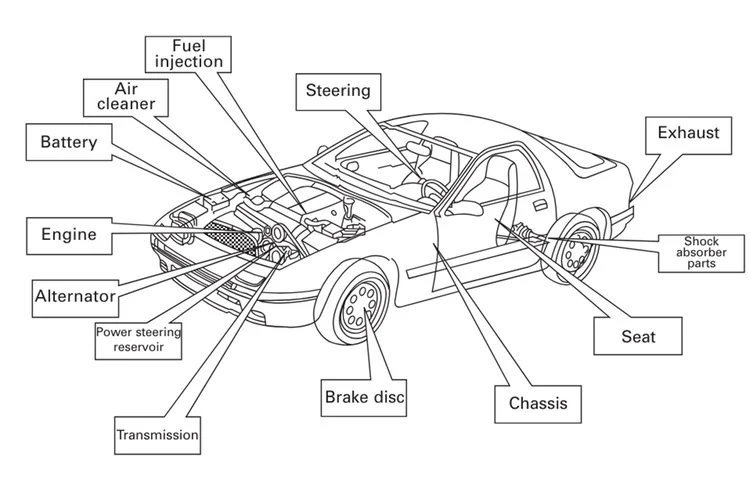 Fuel injection

Air cleaner

Steering

Battery

Exhaust

Engine

Shock absorber parts

Alternator

Power steering reservoir

Seat

Brake disc

Chassis

Transmission